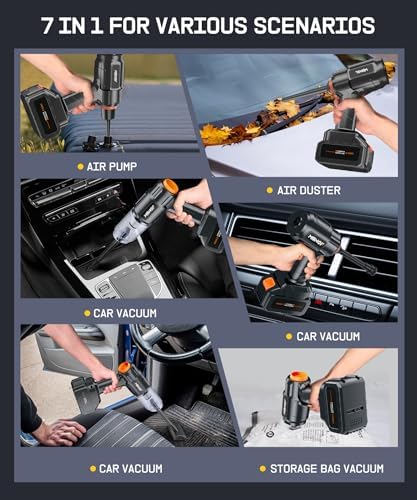 7 IN 1 FOR VARIOUS SCENARIOS

AIR PUMP

AIR DUSTER

CAR VACUUM

CAR VACUUM

CAR VACUUM

STORAGE BAG VACUUM