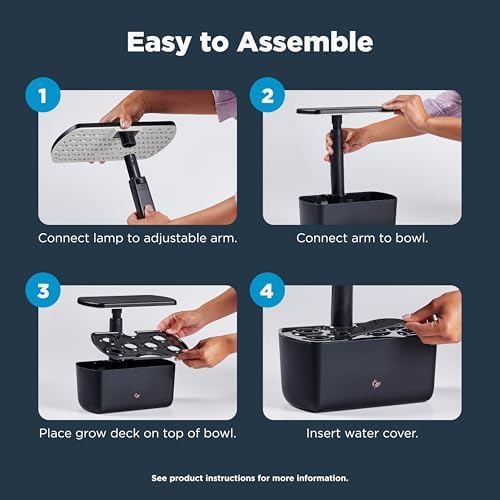 Easy to Assemble

1

Connect lamp to adjustable arm.

2

Connect arm to bowl.

3

Place grow deck on top of bowl.

4

Insert water cover.

See product instructions for more information.