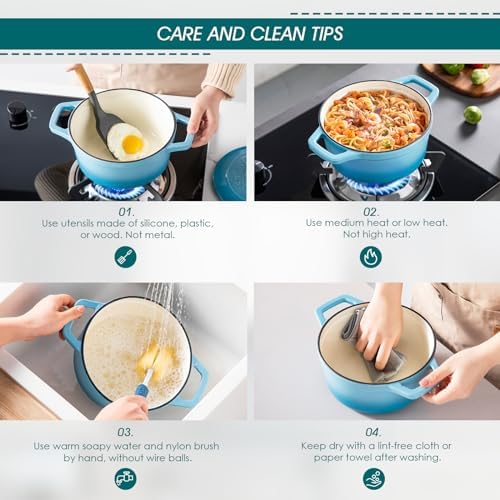 CARE AND CLEAN TIPS

01.
Use utensils made of silicone, plastic, or wood. Not metal.

02.
Use medium heat or low heat. Not high heat.

03.
Use warm soapy water and nylon brush by hand, without wire balls.

04.
Keep dry with a lint-free cloth or paper towel after washing.